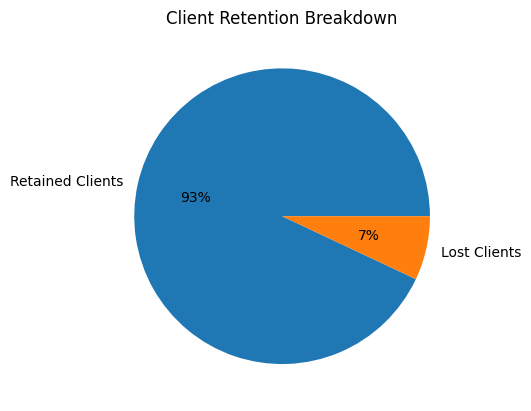 Client Retention Breakdown

Retained Clients

93%

7%

Lost Clients