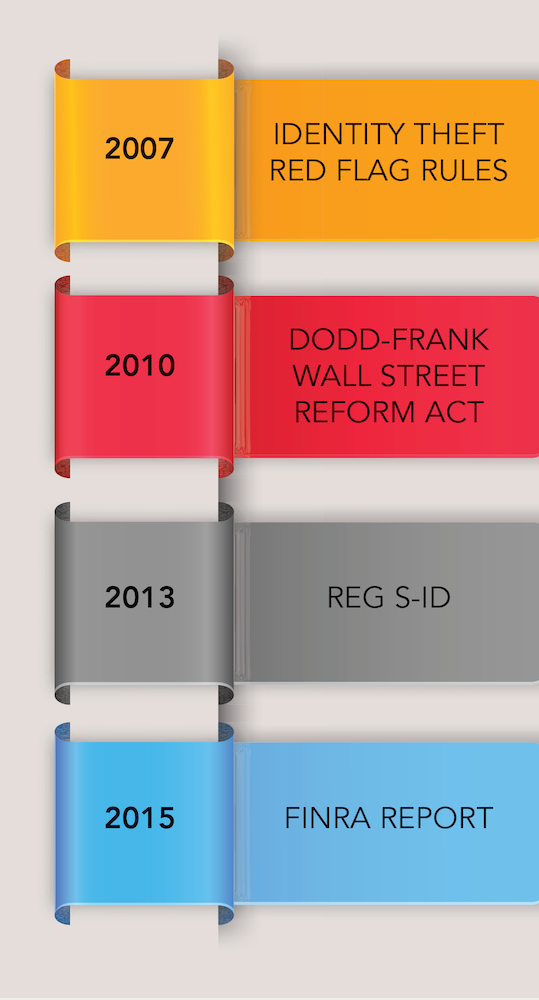 2007

IDENTITY THEFT RED FLAG RULES

2010

DODD-FRANK WALL STREET REFORM ACT

2013

REG S-ID

2015

FINRA REPORT